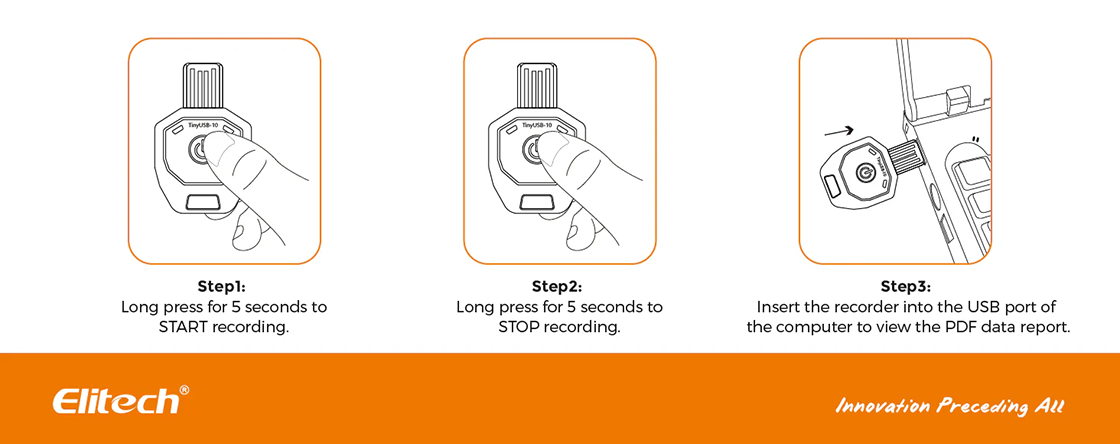 TinyUSB-10

Step1:
Long press for 5 seconds to START recording.

TinyUSB-10

Step2:
Long press for 5 seconds to STOP recording.

TinyUSB-10

Step3:
Insert the recorder into the USB port of the computer to view the PDF data report.

Elitech®

Innovation Preceding All