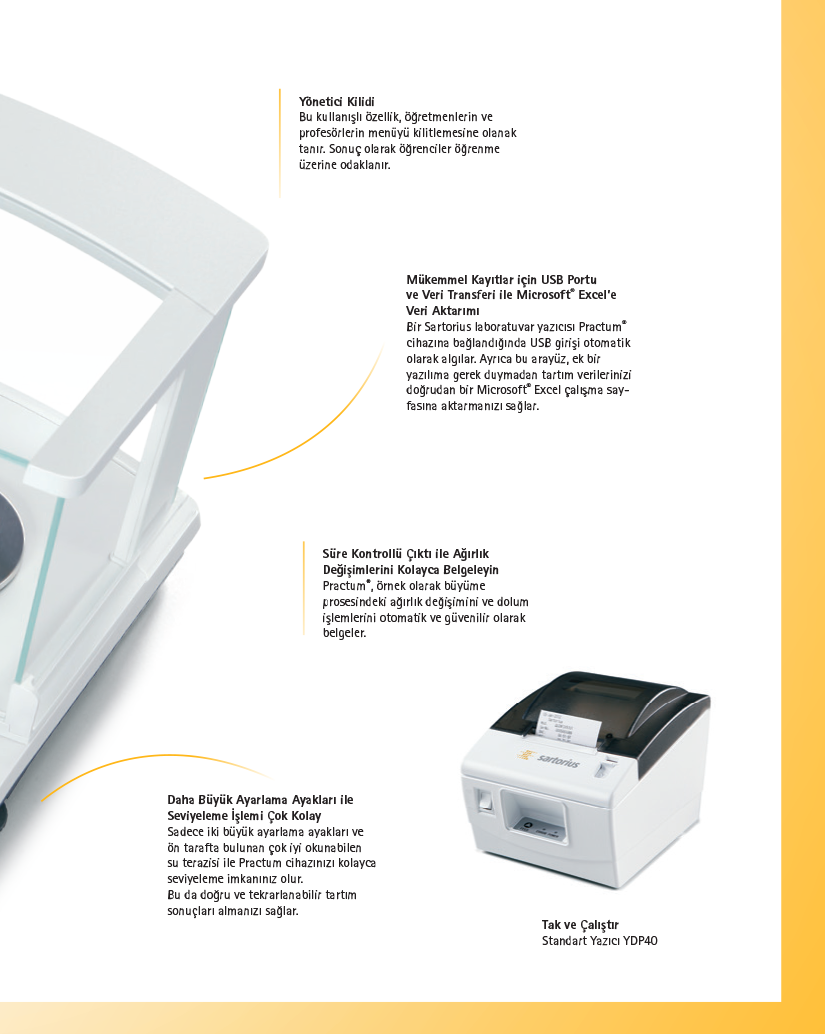 Yönetici Kilidi
Bu kullanışlı özellik, öğretmenlerin ve profesörlerin menüyü kilitlemesine olanak tanır. Sonuç olarak öğrenciler öğrenme üzerine odaklanır.

Mükemmel Kayıtlar için USB Portu ve Veri Transferi ile Microsoft® Excel'e Veri Aktarımı
Bir Sartorius laboratuvar yazıcısı Practum® cihazına bağlandığında USB girişi otomatik olarak algılar. Ayrıca bu arayüz, ek bir yazılıma gerek duymadan tartım verilerinizi doğrudan bir Microsoft® Excel çalışma sayfasına aktarmanızı sağlar.

Süre Kontrollü Çıktı ile Ağırlık Değişimlerini Kolayca Belgeleyin
Practum®, örnek olarak büyüme prosesindeki ağırlık değişimini ve dolum işlemlerini otomatik ve güvenilir olarak belgeler.

sartorius

Daha Büyük Ayarlama Ayakları ile Seviyeleme İşlemi Çok Kolay
Sadece iki büyük ayarlama ayakları ve ön tarafta bulunan çok iyi okunabilen su terazisi ile Practum cihazınızı kolayca seviyeleme imkanınız olur.
Bu da doğru ve tekrarlanabilir tartım sonuçları almanızı sağlar.

Tak ve Çalıştır
Standart Yazıcı YDP40